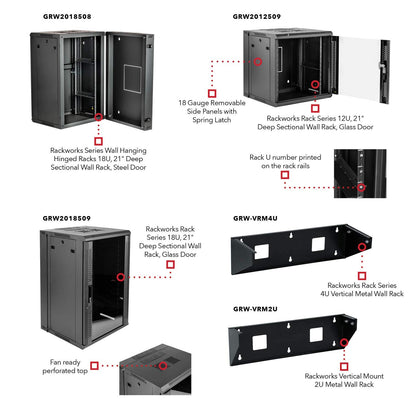 GRW2018508

Rackworks Series Wall Hanging Hinged Racks 18U, 21" Deep Sectional Wall Rack, Steel Door

GRW2012509

18 Gauge Removable Side Panels with Spring Latch

Rackworks Rack Series 12U, 21" Deep Sectional Wall Rack, Glass Door

Rack U number printed on the rack rails

GRW2018509

Rackworks Rack Series 18U, 21" Deep Sectional Wall Rack, Glass Door

Fan ready perforated top

GRW-VRM4U

Rackworks Rack Series 4U Vertical Metal Wall Rack

GRW-VRM2U

Rackworks Vertical Mount 2U Metal Wall Rack