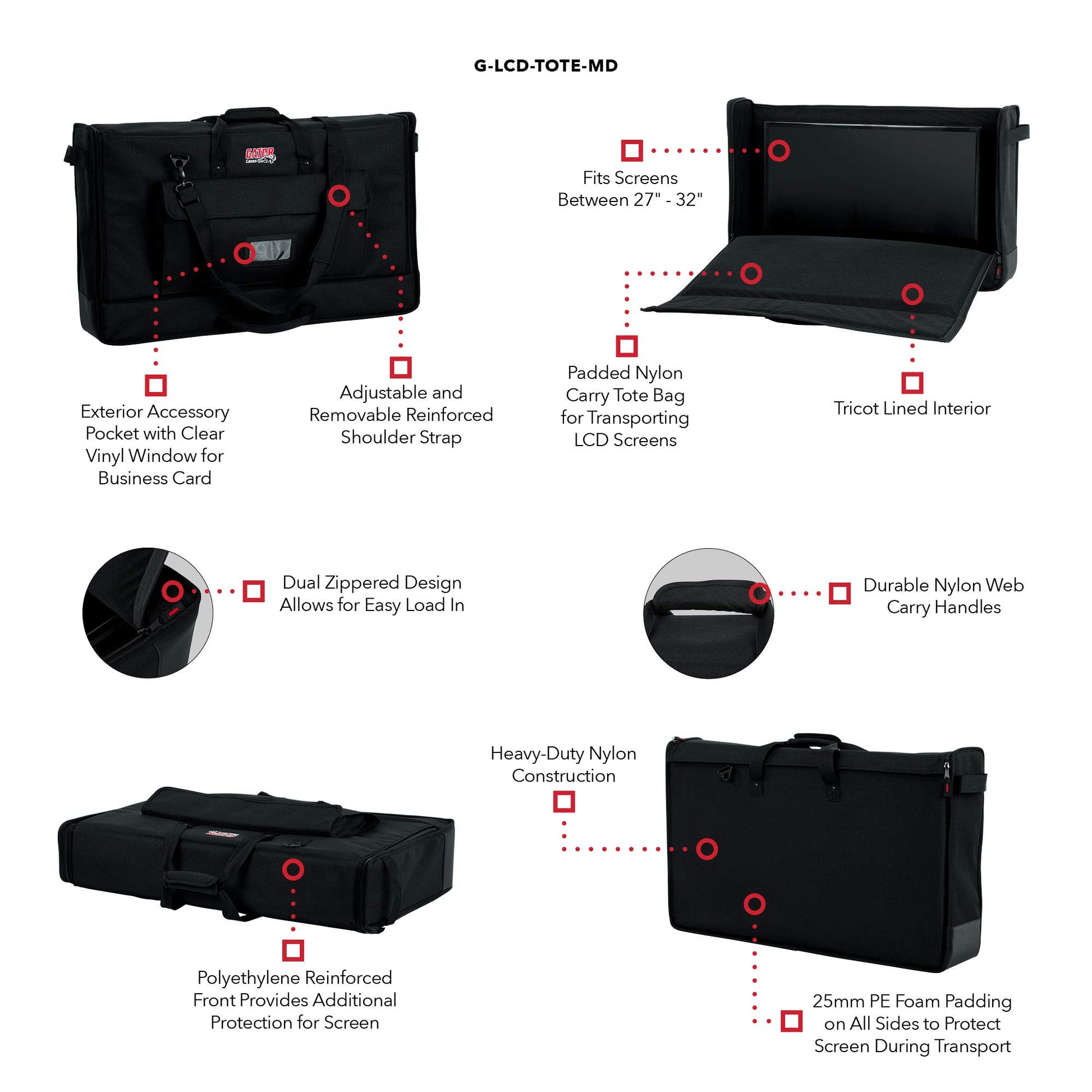 G-LCD-TOTE-MD

GATOR Cases

Exterior Accessory Pocket with Clear Vinyl Window for Business Card

Adjustable and Removable Reinforced Shoulder Strap

Fits Screens Between 27" - 32"

Padded Nylon Carry Tote Bag for Transporting LCD Screens

Tricot Lined Interior

Dual Zippered Design Allows for Easy Load In

Durable Nylon Web Carry Handles

Heavy-Duty Nylon Construction

Polyethylene Reinforced Front Provides Additional Protection for Screen

25mm PE Foam Padding on All Sides to Protect Screen During Transport